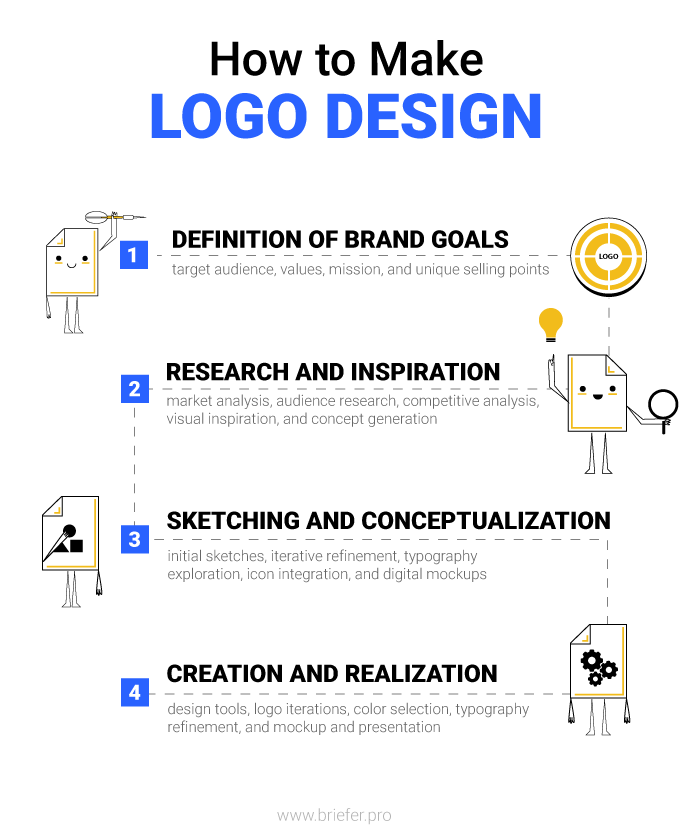 How to Make
LOGO DESIGN

1
DEFINITION OF BRAND GOALS
target audience, values, mission, and unique selling points

LOGO

2
RESEARCH AND INSPIRATION
market analysis, audience research, competitive analysis, visual inspiration, and concept generation

3
SKETCHING AND CONCEPTUALIZATION
initial sketches, iterative refinement, typography exploration, icon integration, and digital mockups

4
CREATION AND REALIZATION
design tools, logo iterations, color selection, typography refinement, and mockup and presentation

www.briefer.pro